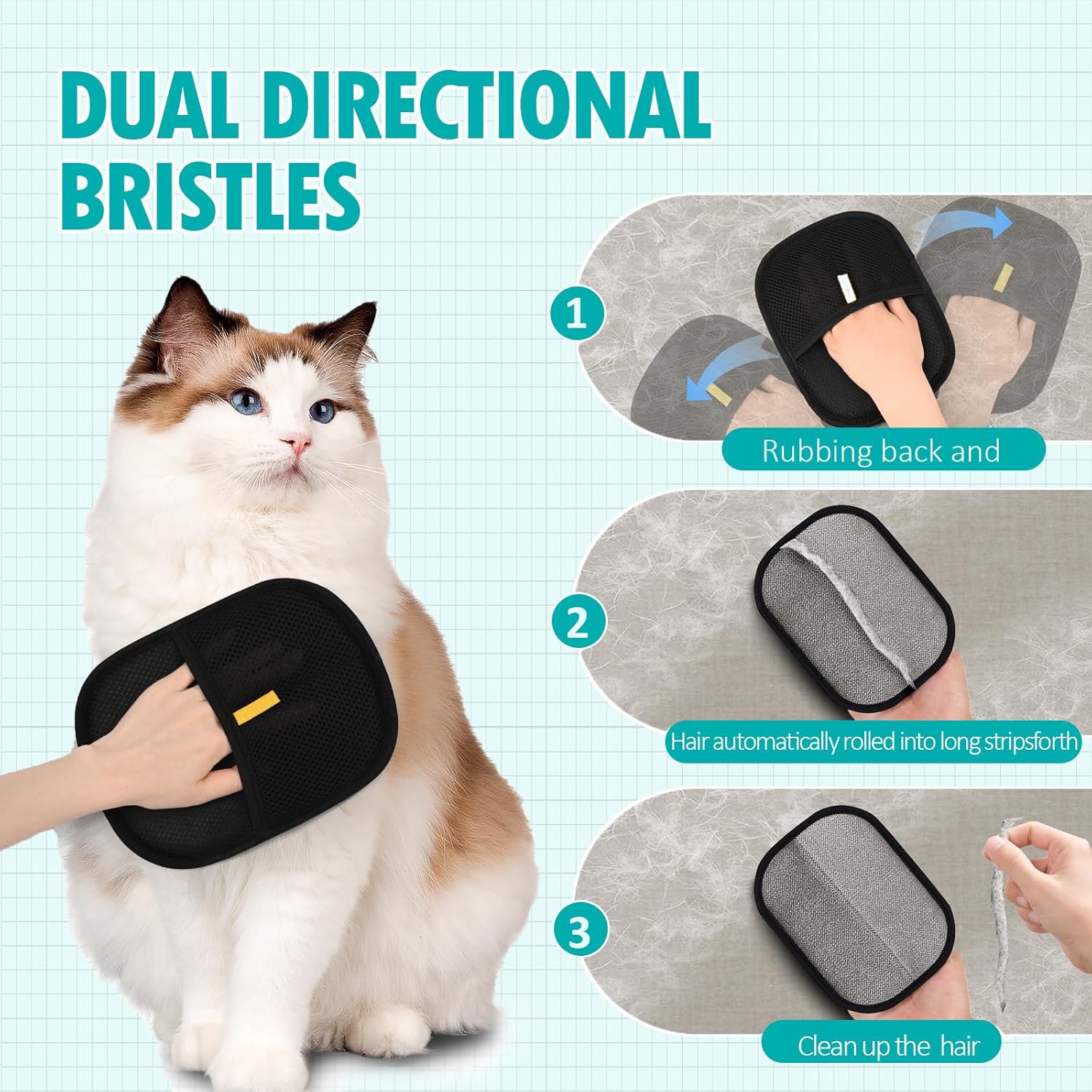 DUAL DIRECTIONAL BRISTLES

1

Rubbing back and

2

Hair automatically rolled into long stripsforth

3

Clean up the hair